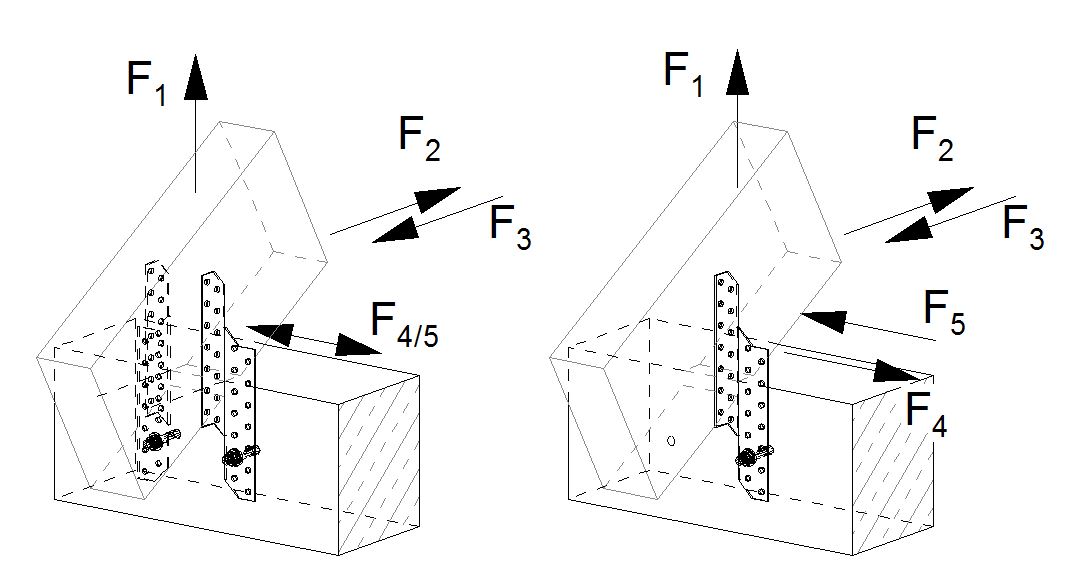 $F_1$

$F_2$

$F_3$

$F_{4/5}$

$F_1$

$F_2$

$F_3$

$F_5$

$F_4$