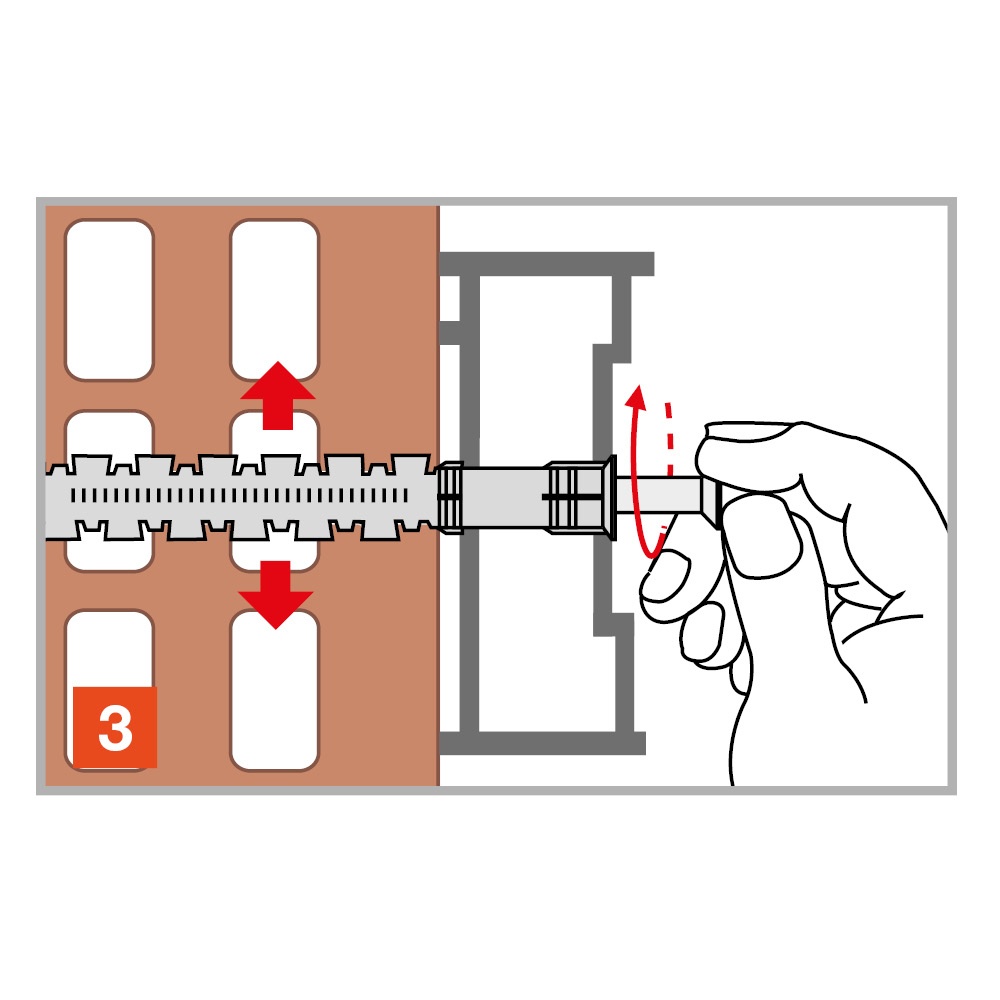 3