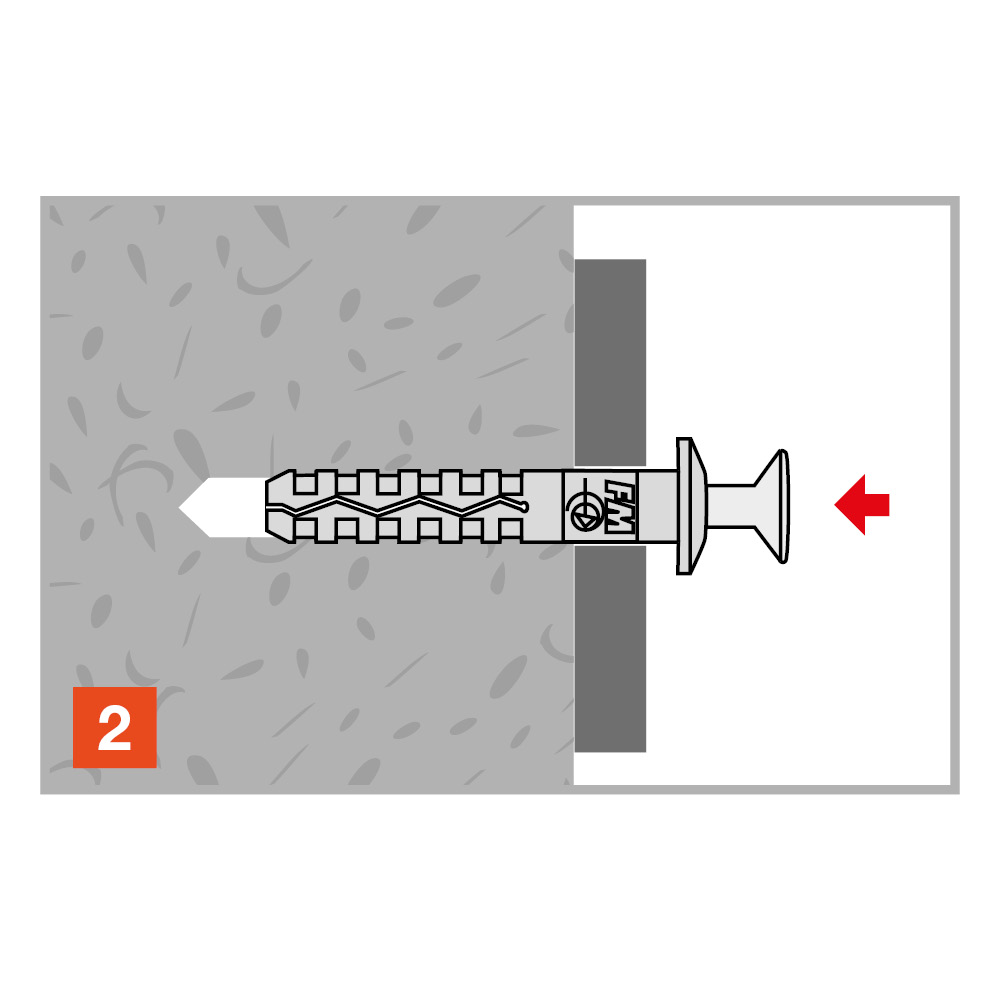 FM

2