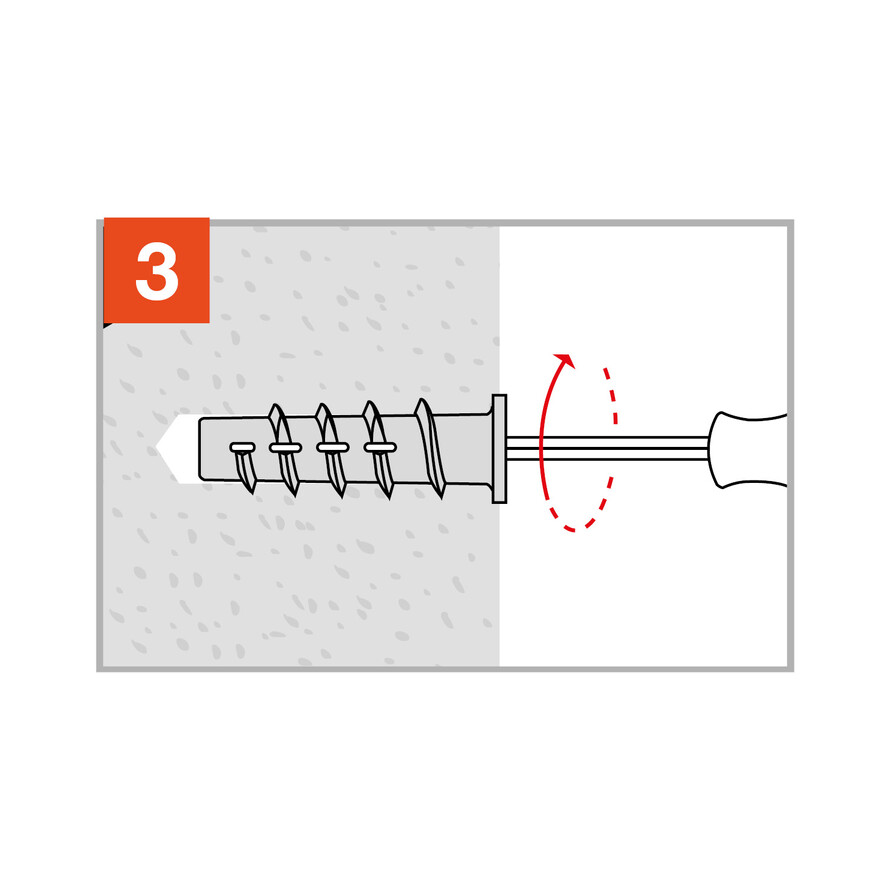 3