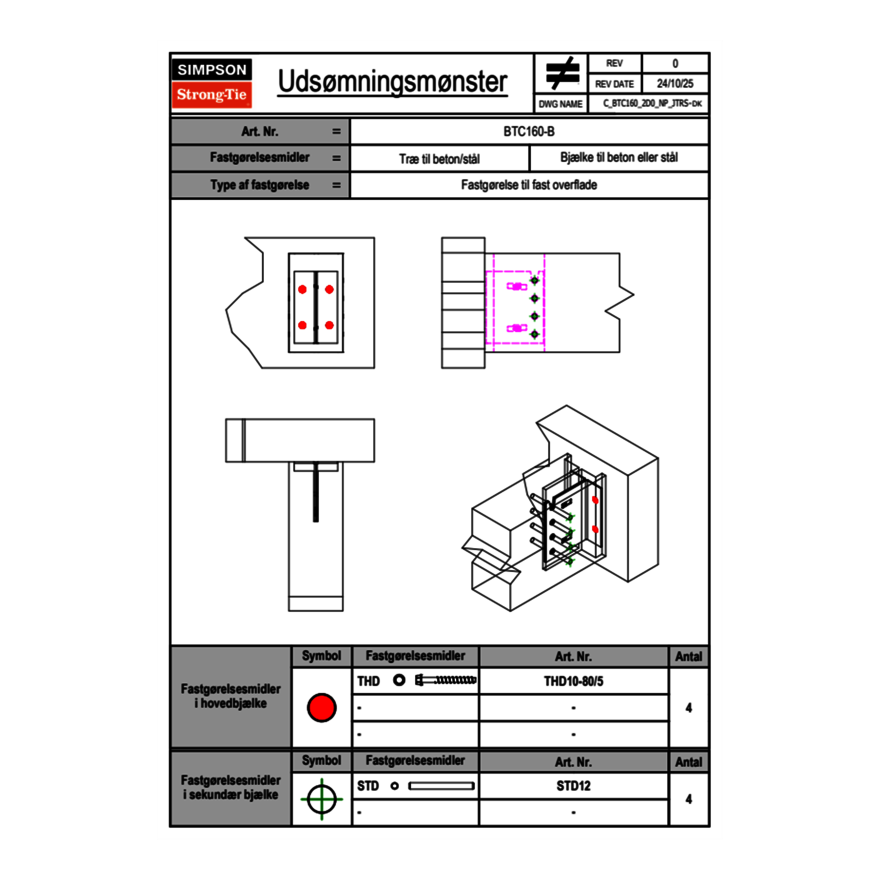 SIMPSON
Strong-Tie

Udsømningsmønster

| REV | 0 |
|---|---|
| REV DATE | 24/10/25 |
| DWG NAME | C_BTC160_2D0_NP_JTRS-DK |

| Art. Nr. | = | BTC160-B | |
|---|---|---|---|
| Fastgørelsesmidler | = | Træ til beton/stål | Bjælke til beton eller stål |
| Type af fastgørelse | = | Fastgørelse til fast overflade | |

| | Symbol | Fastgørelsesmidler | Art. Nr. | Antal |
|---|---|---|---|---|
| Fastgørelsesmidler i hovedbjælke | | THD | THD10-80/5 | 4 |
| | | - | - | |
| | | - | - | |

| | Symbol | Fastgørelsesmidler | Art. Nr. | Antal |
|---|---|---|---|---|
| Fastgørelsesmidler i sekundær bjælke | | STD | STD12 | 4 |
| | | - | - | |