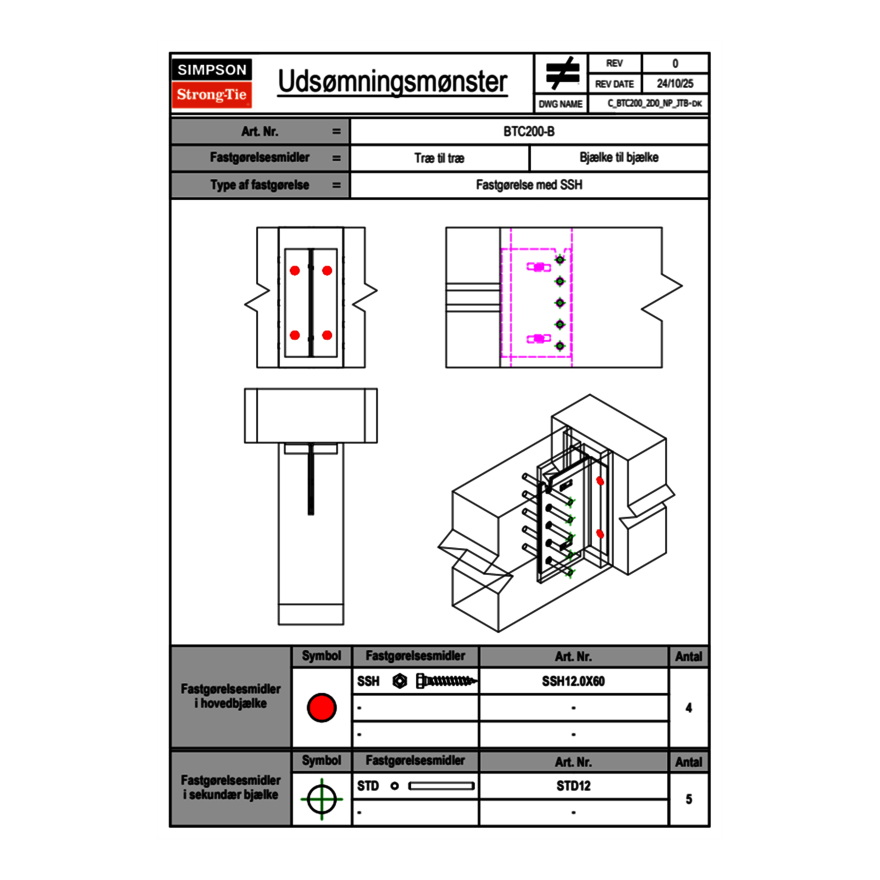 SIMPSON
Strong-Tie

Udsømningsmønster

| REV | 0 |
|---|---|
| REV DATE | 24/10/25 |
| DWG NAME | C_BTC200_2D0_NP_JTB-DK |

| Art. Nr. | = | BTC200-B | |
|---|---|---|---|
| Fastgørelsesmidler | = | Træ til træ | Bjælke til bjælke |
| Type af fastgørelse | = | Fastgørelse med SSH | |

| | Symbol | Fastgørelsesmidler | Art. Nr. | Antal |
|---|---|---|---|---|
| Fastgørelsesmidler i hovedbjælke | | SSH | SSH12.0X60 | 4 |
| | | - | - | |
| | | - | - | |

| | Symbol | Fastgørelsesmidler | Art. Nr. | Antal |
|---|---|---|---|---|
| Fastgørelsesmidler i sekundær bjælke | | STD | STD12 | 5 |
| | | - | - | |