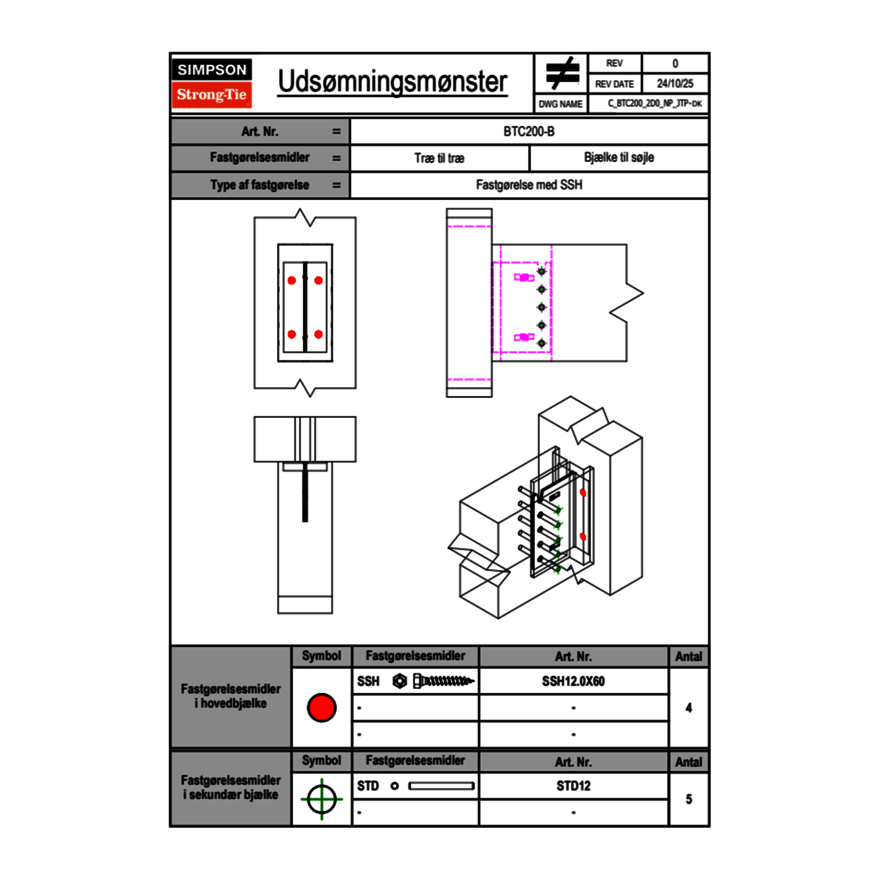 SIMPSON
Strong-Tie

Udsømningsmønster

| REV | 0 |
|---|---|
| REV DATE | 24/10/25 |
| DWG NAME | C_BTC200_2D0_NP_JTP-DK |

| Art. Nr. | = | BTC200-B | |
|---|---|---|---|
| Fastgørelsesmidler | = | Træ til træ | Bjælke til søjle |
| Type af fastgørelse | = | Fastgørelse med SSH | |

| | Symbol | Fastgørelsesmidler | Art. Nr. | Antal |
|---|---|---|---|---|
| Fastgørelsesmidler i hovedbjælke | | SSH | SSH12.0X60 | 4 |
| | | - | - | |
| | | - | - | |

| | Symbol | Fastgørelsesmidler | Art. Nr. | Antal |
|---|---|---|---|---|
| Fastgørelsesmidler i sekundær bjælke | | STD | STD12 | 5 |
| | | - | - | |