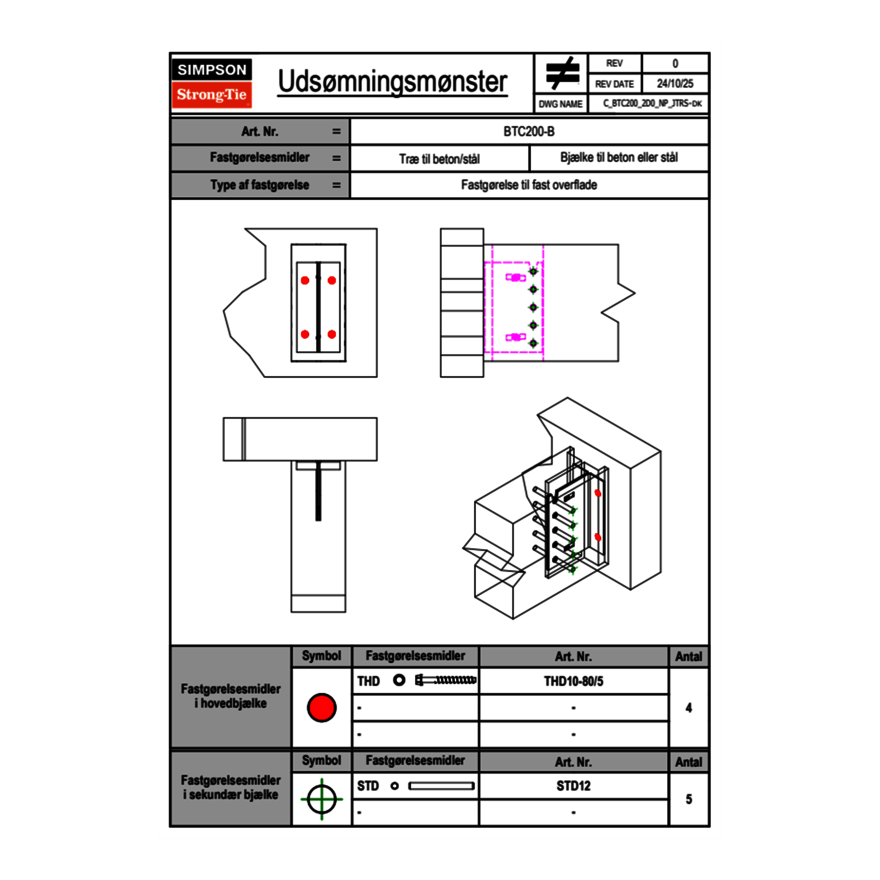 SIMPSON
Strong-Tie

Udsømningsmønster

| REV | 0 |
|---|---|
| REV DATE | 24/10/25 |
| DWG NAME | C_BTC200_200_NP_JTRS-DK |

| Art. Nr. | = | BTC200-B | |
|---|---|---|---|
| Fastgørelsesmidler | = | Træ til beton/stål | Bjælke til beton eller stål |
| Type af fastgørelse | = | Fastgørelse til fast overflade | |

| | Symbol | Fastgørelsesmidler | Art. Nr. | Antal |
|---|---|---|---|---|
| Fastgørelsesmidler i hovedbjælke | | THD | THD10-80/5 | 4 |
| | | - | - | |
| | | - | - | |

| | Symbol | Fastgørelsesmidler | Art. Nr. | Antal |
|---|---|---|---|---|
| Fastgørelsesmidler i sekundær bjælke | | STD | STD12 | 5 |
| | | - | - | |