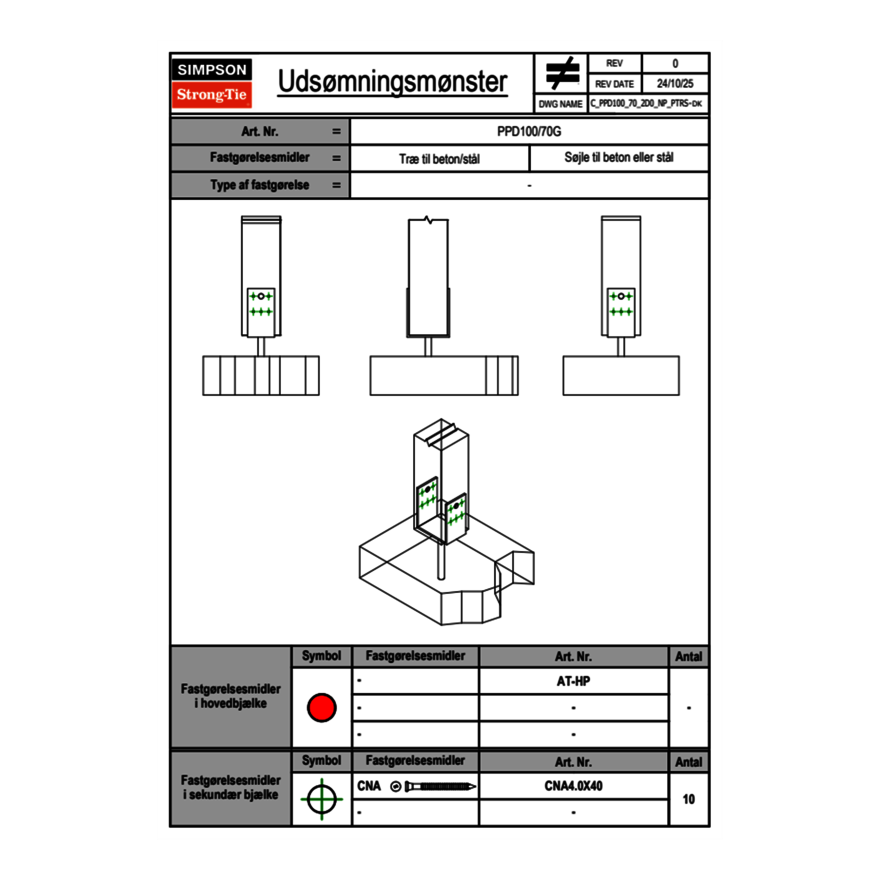 SIMPSON
Strong-Tie

Udsømningsmønster

| REV | 0 |
|---|---|
| REV DATE | 24/10/25 |
| DWG NAME | C_PPD100_70_2D0_NP_PTRS-DK |

| Art. Nr. | = | PPD100/70G | |
|---|---|---|---|
| Fastgørelsesmidler | = | Træ til beton/stål | Søjle til beton eller stål |
| Type af fastgørelse | = | - | |

| | Symbol | Fastgørelsesmidler | Art. Nr. | Antal |
|---|---|---|---|---|
| Fastgørelsesmidler i hovedbjælke | | - | AT-HP | - |
| | | - | - | |
| | | - | - | |

| | Symbol | Fastgørelsesmidler | Art. Nr. | Antal |
|---|---|---|---|---|
| Fastgørelsesmidler i sekundær bjælke | | CNA | CNA4.0X40 | 10 |
| | | - | - | |